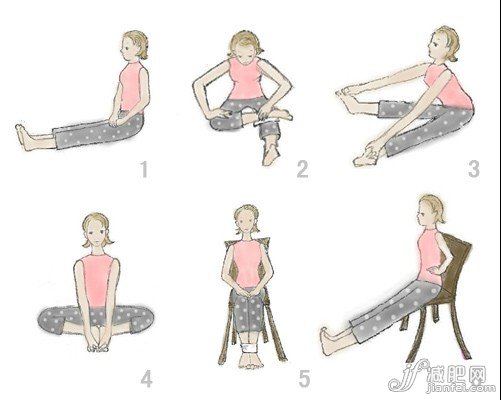 1

2

3

4

5

减肥网
jianfei.com